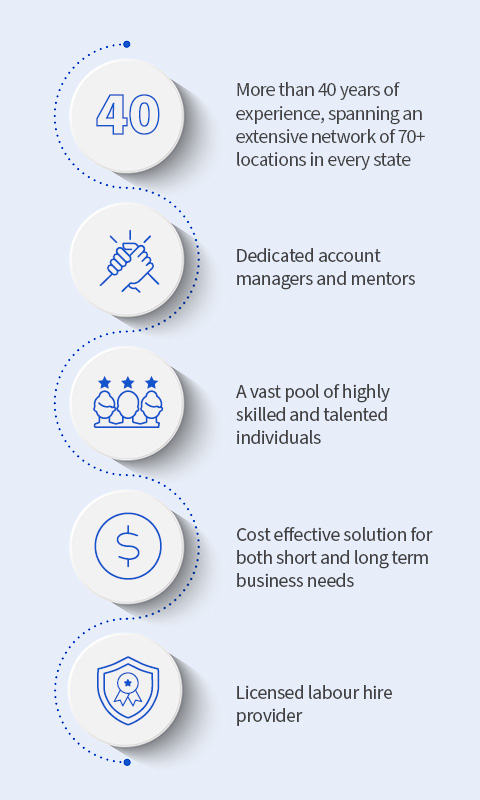 40

More than 40 years of experience, spanning an extensive network of 70+ locations in every state

Dedicated account managers and mentors

A vast pool of highly skilled and talented individuals

$

Cost effective solution for both short and long term business needs

Licensed labour hire provider