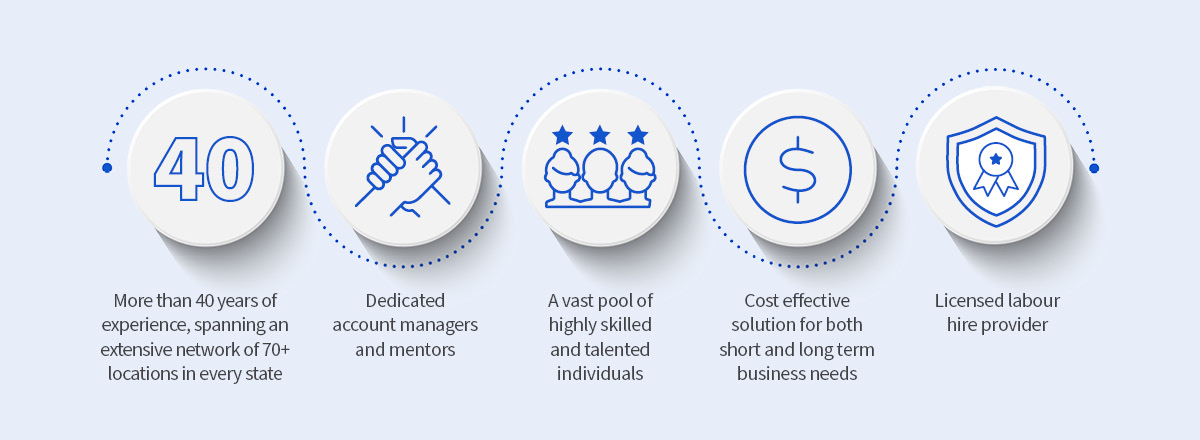 40

$

More than 40 years of experience, spanning an extensive network of 70+ locations in every state

Dedicated account managers and mentors

A vast pool of highly skilled and talented individuals

Cost effective solution for both short and long term business needs

Licensed labour hire provider